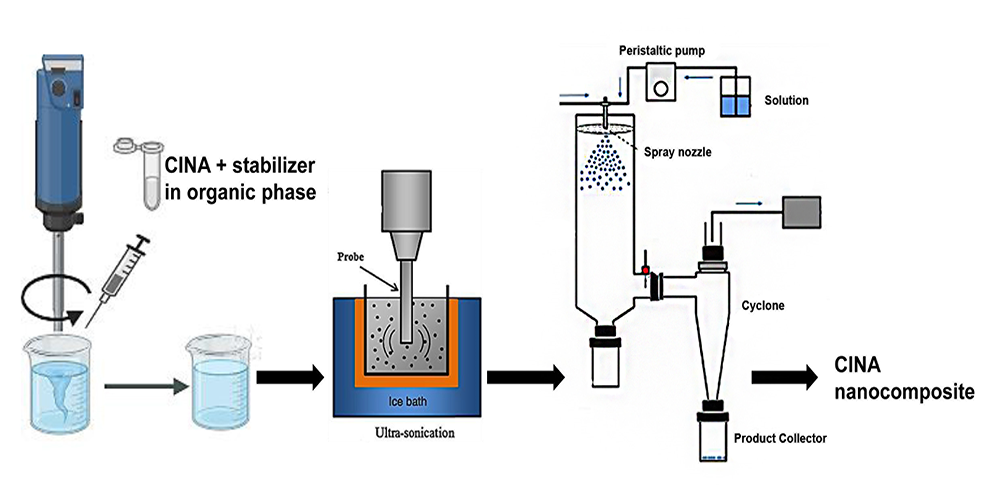 CINA + stabilizer in organic phase

Probe

Ice bath

Ultra-sonication

Peristaltic pump

Solution

Spray nozzle

Cyclone

Product Collector

CINA nanocomposite